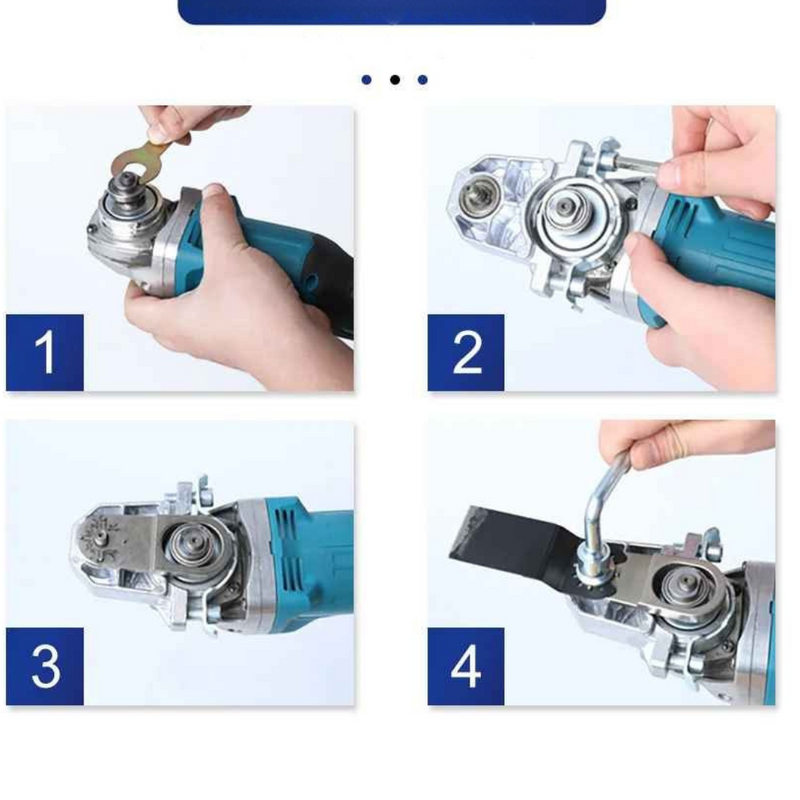 1

2

3

4