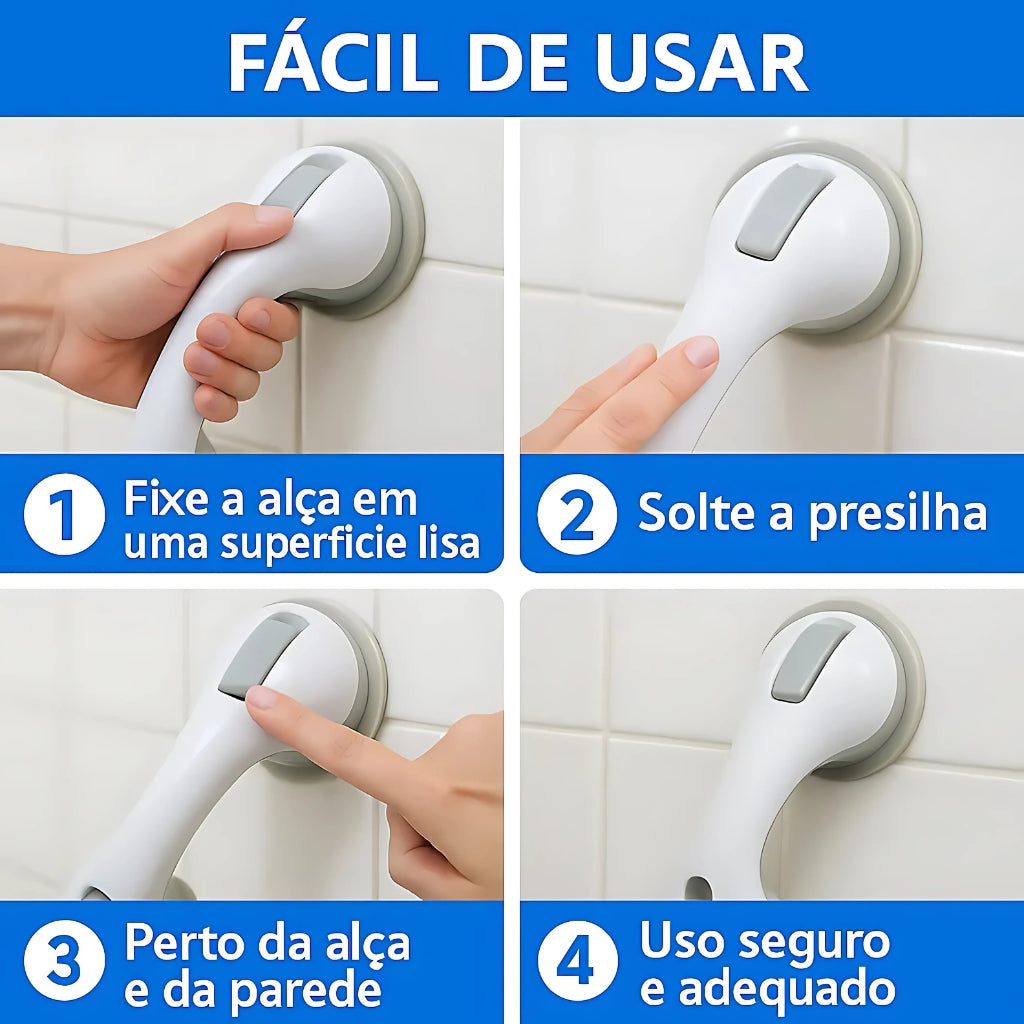 FÁCIL DE USAR

1 Fixe a alça em uma superficie lisa

2 Solte a presilha

3 Perto da alça e da parede

4 Uso seguro e adequado