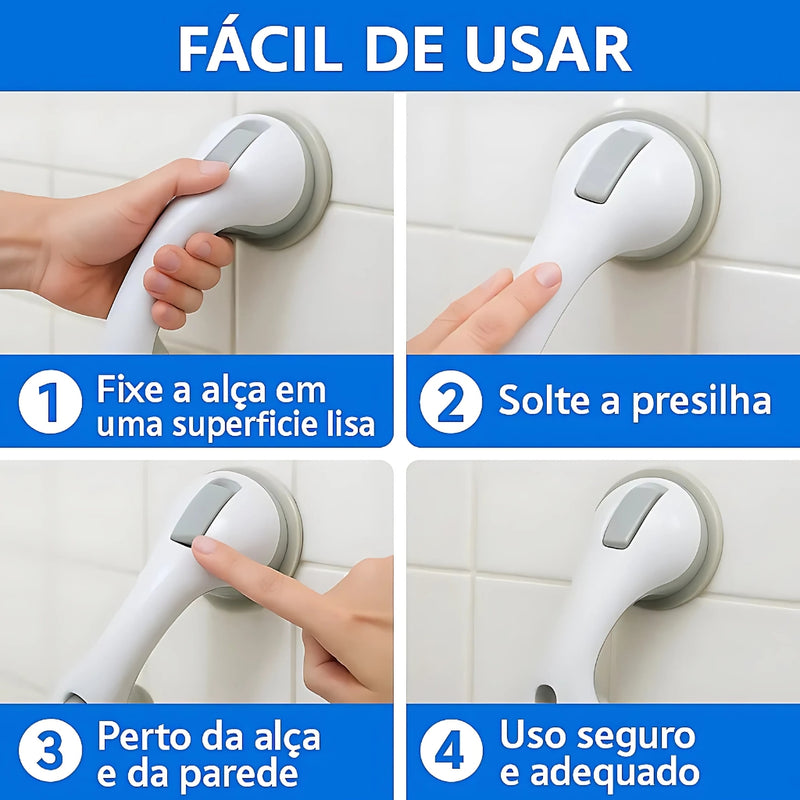 FÁCIL DE USAR

1 Fixe a alça em uma superficie lisa

2 Solte a presilha

3 Perto da alça e da parede

4 Uso seguro e adequado