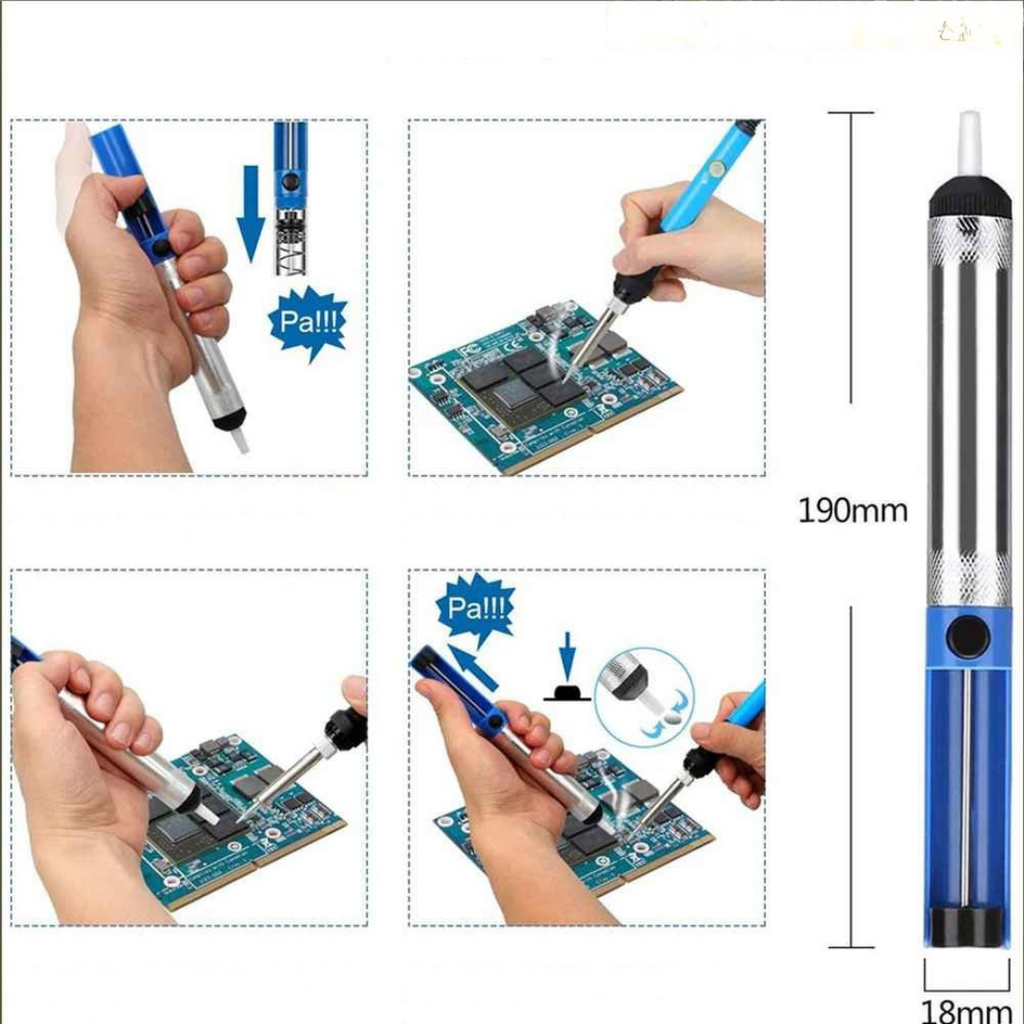 Pa!!!

Pa!!!

190mm

18mm