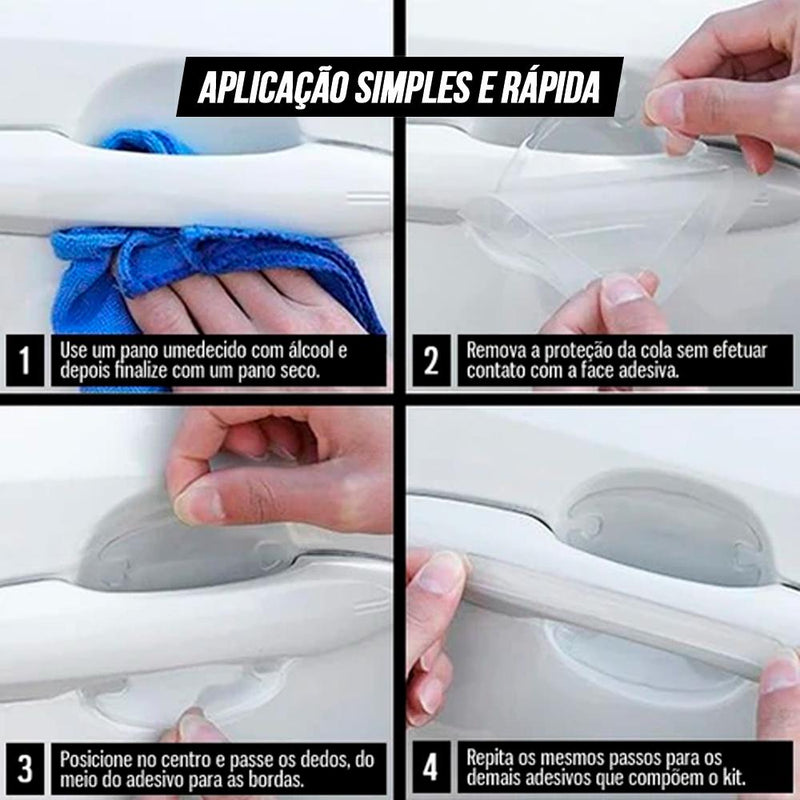 APLICAÇÃO SIMPLES E RÁPIDA

1 Use um pano umedecido com álcool e depois finalize com um pano seco.

2 Remova a proteção da cola sem efetuar contato com a face adesiva.

3 Posicione no centro e passe os dedos, do meio do adesivo para as bordas.

4 Repita os mesmos passos para os demais adesivos que compõem o kit.