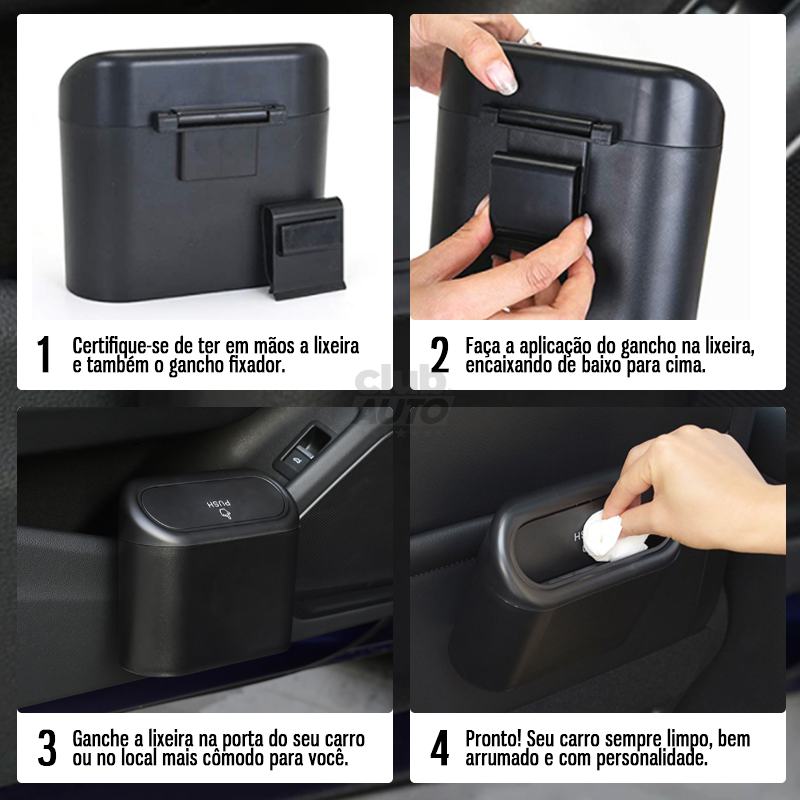 1 Certifique-se de ter em mãos a lixeira e também o gancho fixador.

2 Faça a aplicação do gancho na lixeira, encaixando de baixo para cima.

club AUTO

PUSH

3 Ganche a lixeira na porta do seu carro ou no local mais cômodo para você.

4 Pronto! Seu carro sempre limpo, bem arrumado e com personalidade.