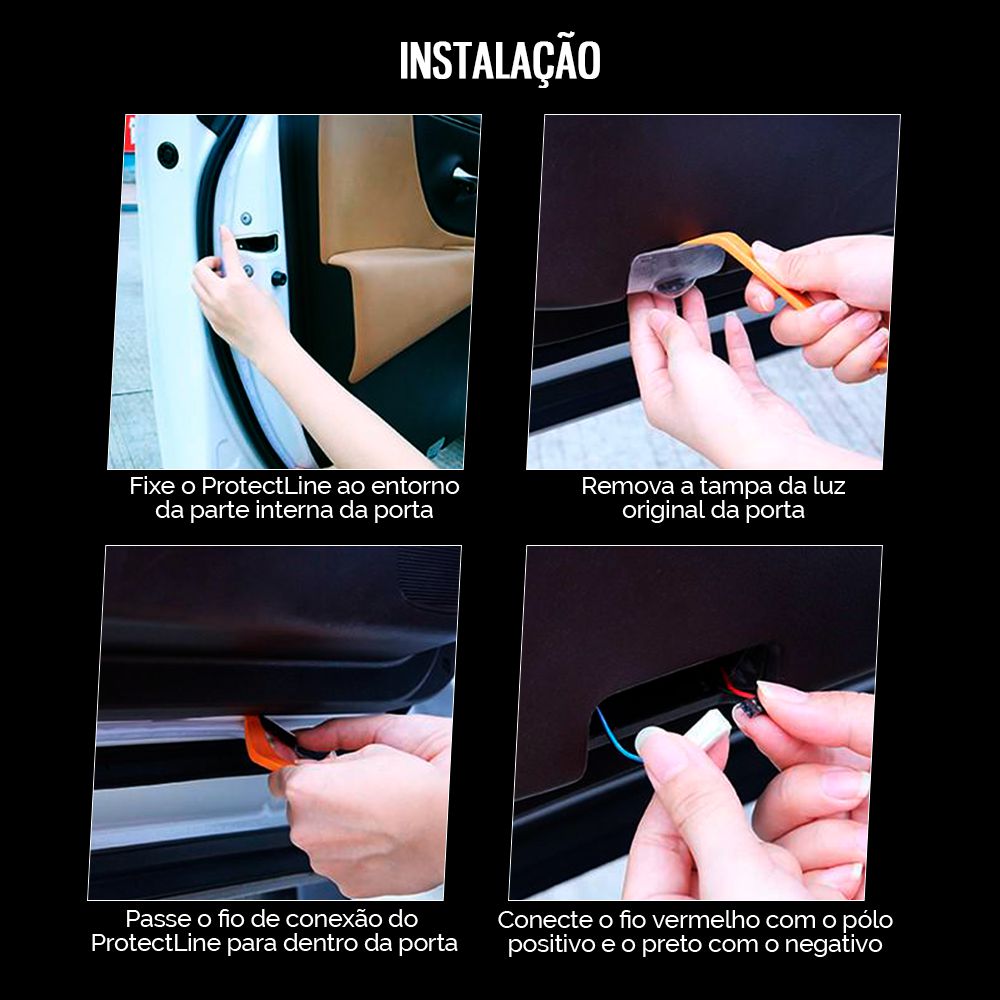 INSTALAÇÃO

Fixe o ProtectLine ao entorno da parte interna da porta

Remova a tampa da luz original da porta

Passe o fio de conexão do ProtectLine para dentro da porta

Conecte o fio vermelho com o pólo positivo e o preto com o negativo