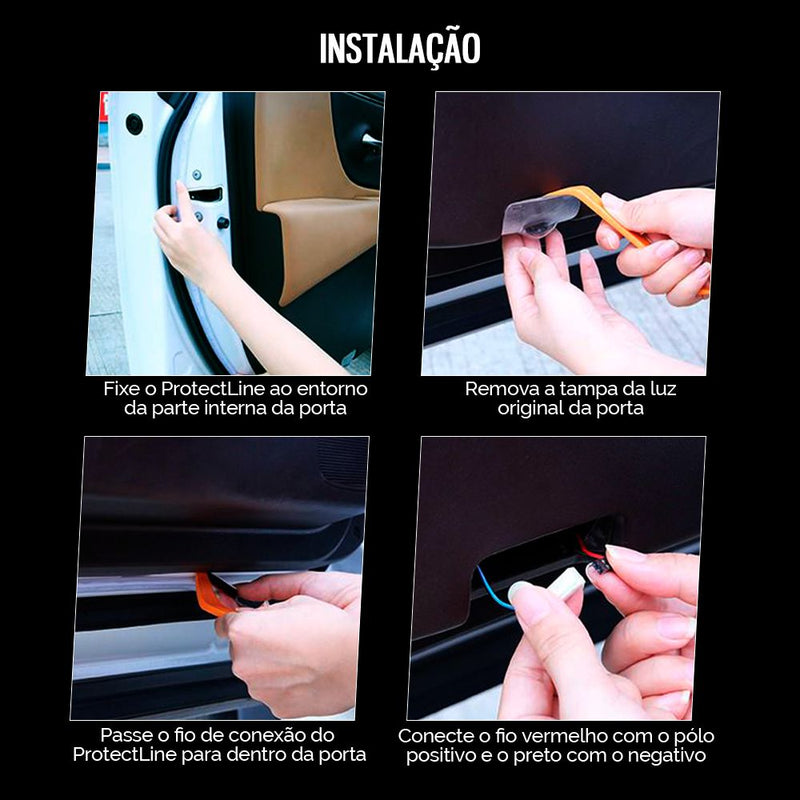 INSTALAÇÃO

Fixe o ProtectLine ao entorno da parte interna da porta

Remova a tampa da luz original da porta

Passe o fio de conexão do ProtectLine para dentro da porta

Conecte o fio vermelho com o pólo positivo e o preto com o negativo