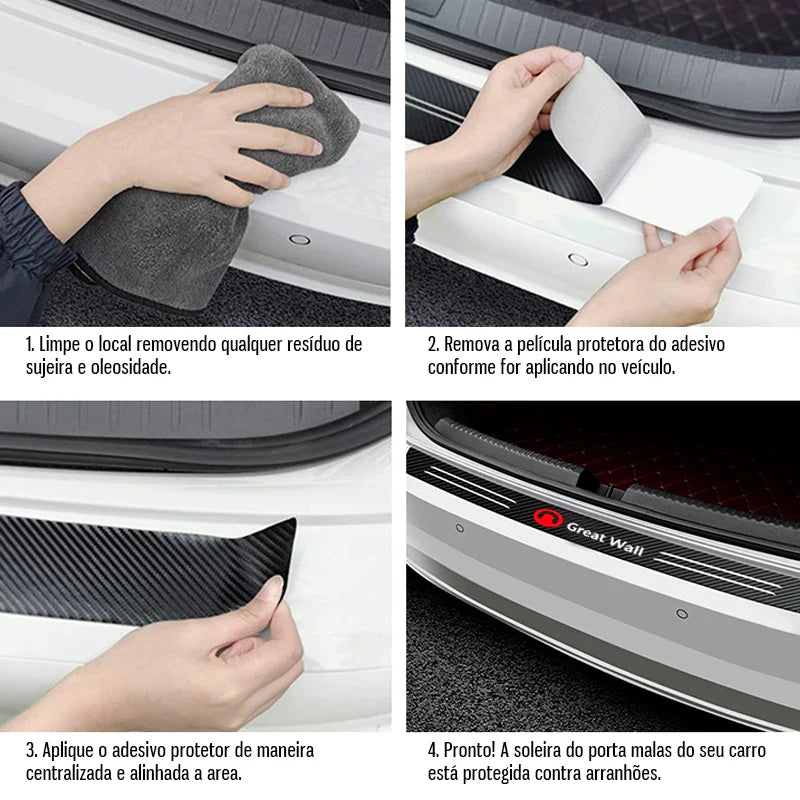 1. Limpe o local removendo qualquer resíduo de sujeira e oleosidade.

2. Remova a película protetora do adesivo conforme for aplicando no veículo.

3. Aplique o adesivo protetor de maneira centralizada e alinhada a area.

Great Wall

4. Pronto! A soleira do porta malas do seu carro está protegida contra arranhões.