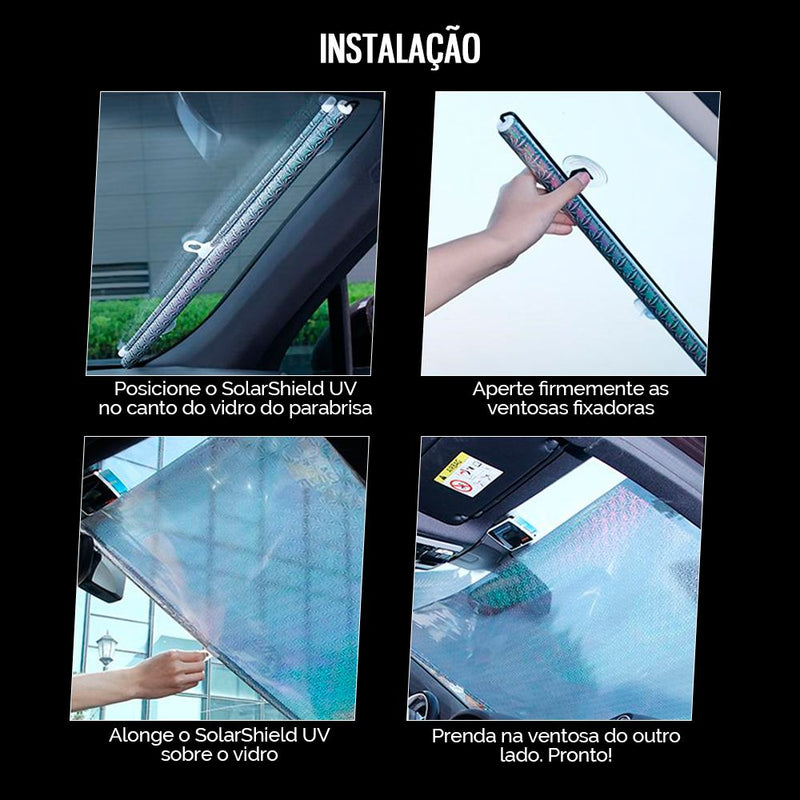 INSTALAÇÃO

Posicione o SolarShield UV no canto do vidro do parabrisa

Aperte firmemente as ventosas fixadoras

Alonge o SolarShield UV sobre o vidro

Prenda na ventosa do outro lado. Pronto!