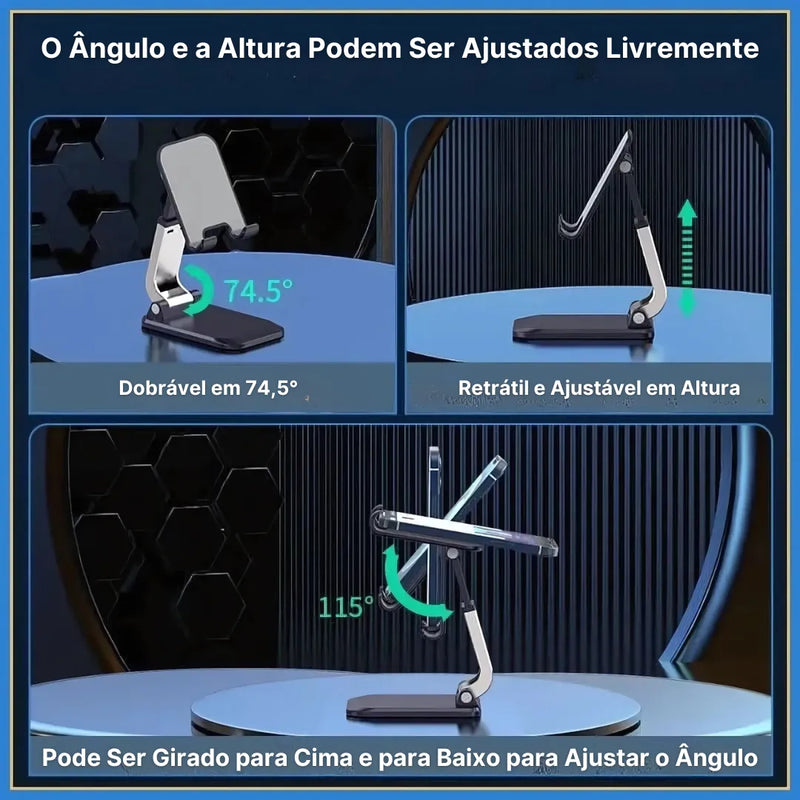 O Ângulo e a Altura Podem Ser Ajustados Livremente

74.5°

Dobrável em 74,5°

Retrátil e Ajustável em Altura

115°

Pode Ser Girado para Cima e para Baixo para Ajustar o Ângulo