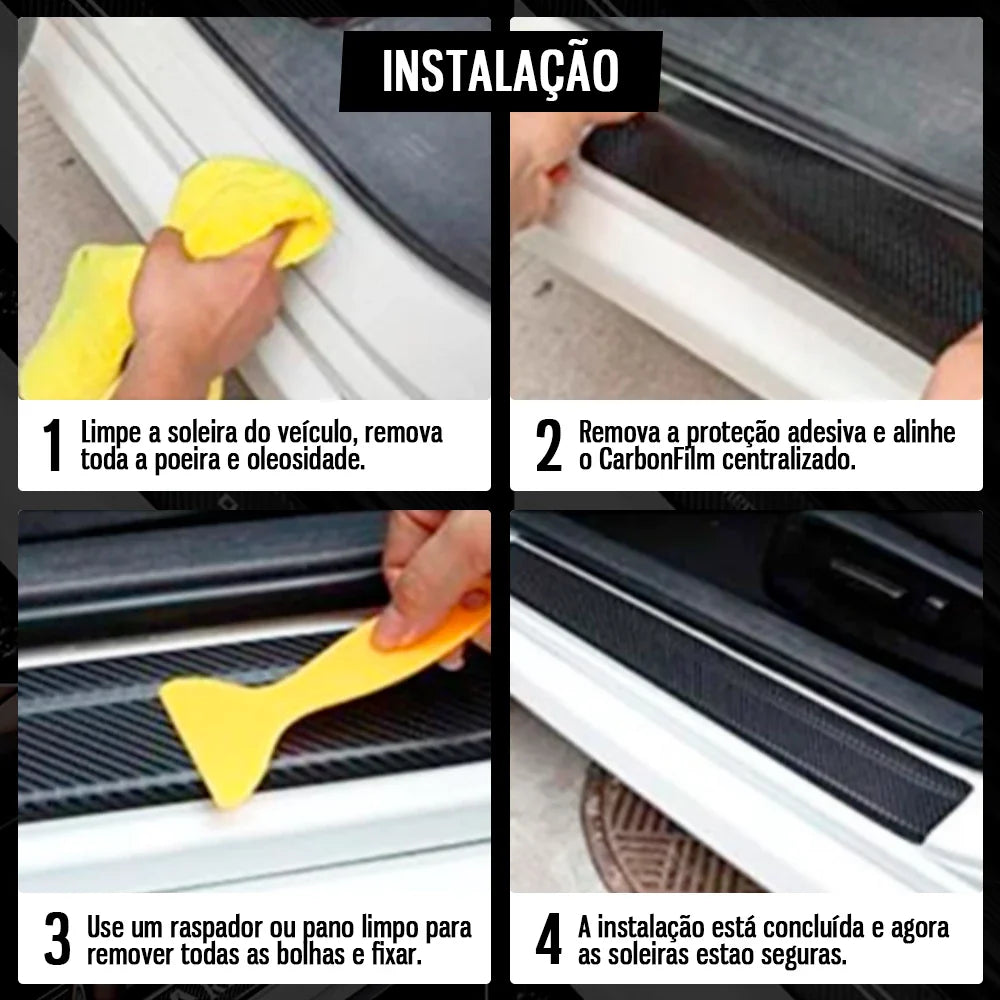 INSTALAÇÃO

1 Limpe a soleira do veículo, remova toda a poeira e oleosidade.

2 Remova a proteção adesiva e alinhe o CarbonFilm centralizado.

3 Use um raspador ou pano limpo para remover todas as bolhas e fixar.

4 A instalação está concluída e agora as soleiras estao seguras.